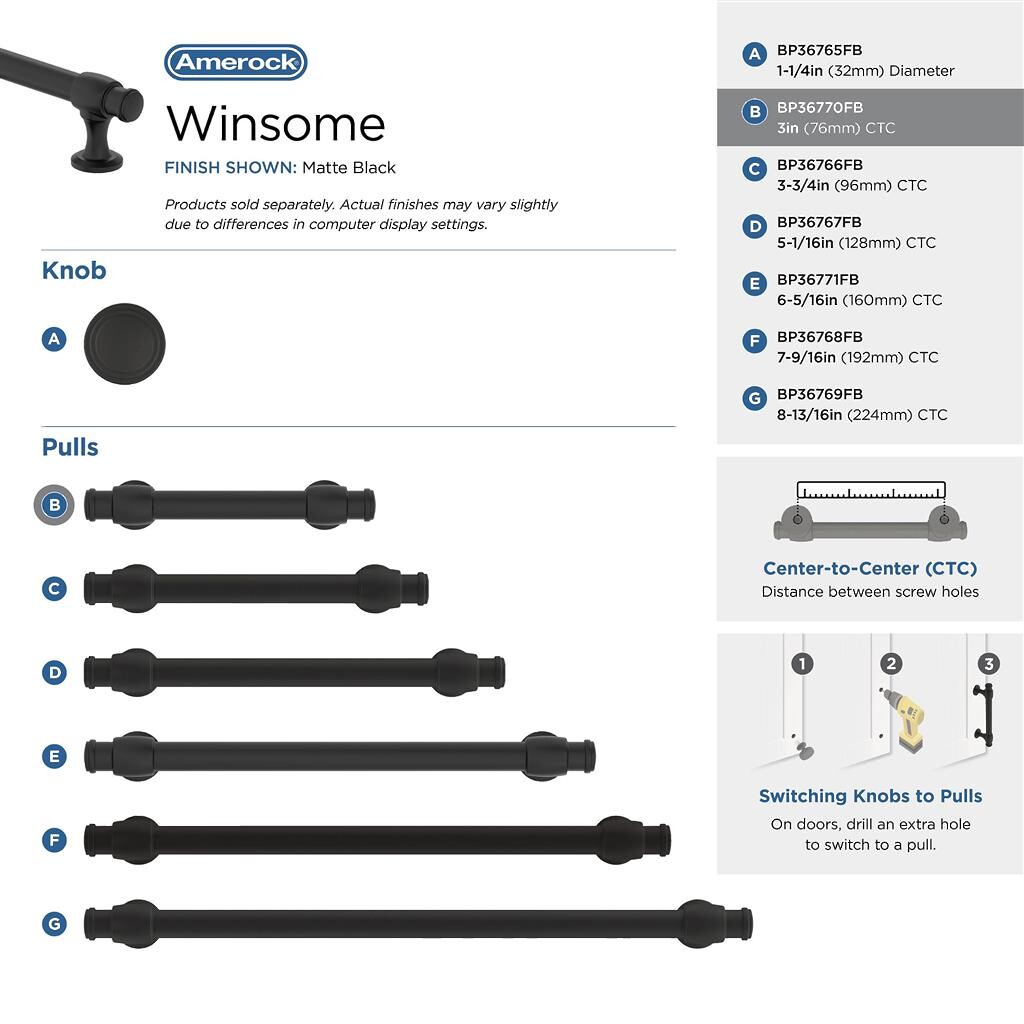 Amerock

Winsome

FINISH SHOWN: Matte Black

Products sold separately. Actual finishes may vary slightly due to differences in computer display settings.

Knob

A

Pulls

B

C

D

E

F

G

A BP36765FB
1-1/4in (32mm) Diameter

B BP36770FB
3in (76mm) CTC

C BP36766FB
3-3/4in (96mm) CTC

D BP36767FB
5-1/16in (128mm) CTC

E BP36771FB
6-5/16in (160mm) CTC

F BP36768FB
7-9/16in (192mm) CTC

G BP36769FB
8-13/16in (224mm) CTC

Center-to-Center (CTC)
Distance between screw holes

1 2 3

Switching Knobs to Pulls
On doors, drill an extra hole to switch to a pull.