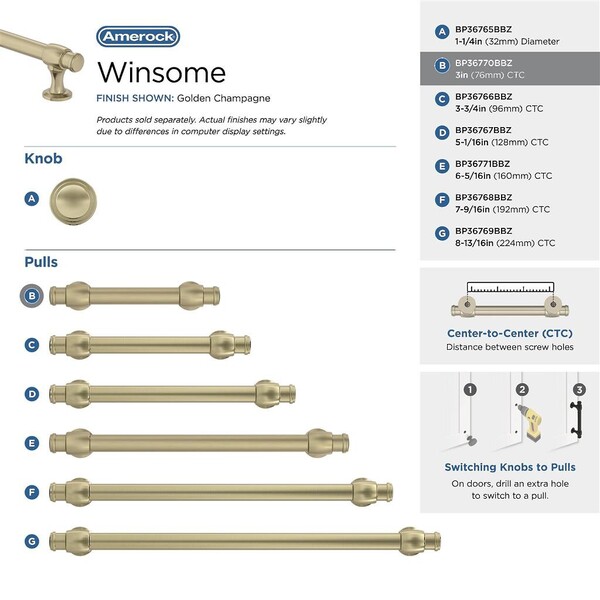 Amerock

Winsome

FINISH SHOWN: Golden Champagne

Products sold separately. Actual finishes may vary slightly due to differences in computer display settings.

Knob

A

Pulls

B

C

D

E

F

G

A BP36765BBZ 1-1/4in (32mm) Diameter

B BP36770BBZ 3in (76mm) CTC

C BP36766BBZ 3-3/4in (96mm) CTC

D BP36767BBZ 5-1/16in (128mm) CTC

E BP36771BBZ 6-5/16in (160mm) CTC

F BP36768BBZ 7-9/16in (192mm) CTC

G BP36769BBZ 8-13/16in (224mm) CTC

Center-to-Center (CTC)
Distance between screw holes

1 2 3

Switching Knobs to Pulls
On doors, drill an extra hole to switch to a pull.