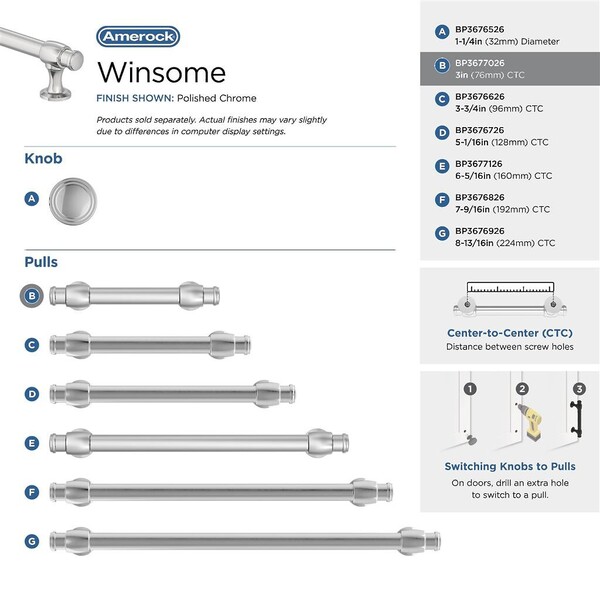 Amerock

Winsome

FINISH SHOWN: Polished Chrome

Products sold separately. Actual finishes may vary slightly due to differences in computer display settings.

Knob

A

Pulls

B

C

D

E

F

G

A BP3676526
1-1/4in (32mm) Diameter

B BP3677026
3in (76mm) CTC

C BP3676626
3-3/4in (96mm) CTC

D BP3676726
5-1/16in (128mm) CTC

E BP3677126
6-5/16in (160mm) CTC

F BP3676826
7-9/16in (192mm) CTC

G BP3676926
8-13/16in (224mm) CTC

Center-to-Center (CTC)
Distance between screw holes

1 2 3

Switching Knobs to Pulls
On doors, drill an extra hole to switch to a pull.