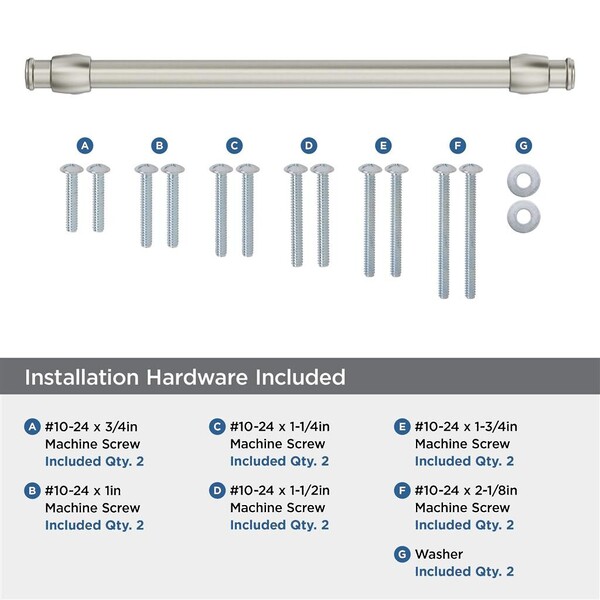 A B C D E F G

Installation Hardware Included

A #10-24 x 3/4in
Machine Screw
Included Qty. 2

B #10-24 x 1in
Machine Screw
Included Qty. 2

C #10-24 x 1-1/4in
Machine Screw
Included Qty. 2

D #10-24 x 1-1/2in
Machine Screw
Included Qty. 2

E #10-24 x 1-3/4in
Machine Screw
Included Qty. 2

F #10-24 x 2-1/8in
Machine Screw
Included Qty. 2

G Washer
Included Qty. 2