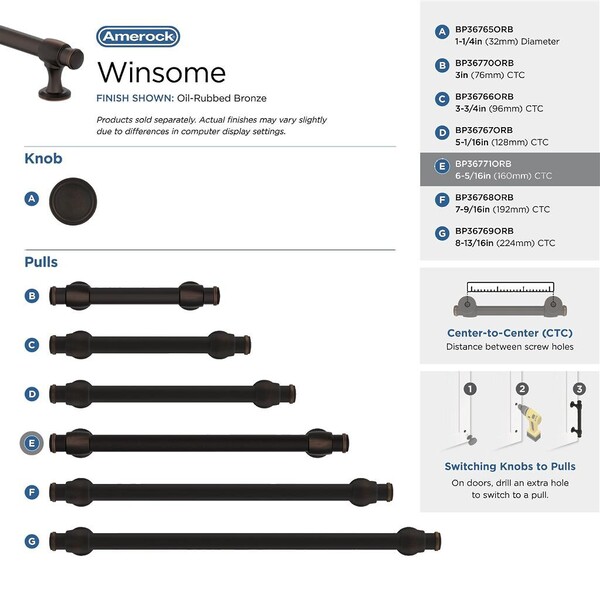 Amerock

Winsome

FINISH SHOWN: Oil-Rubbed Bronze

Products sold separately. Actual finishes may vary slightly due to differences in computer display settings.

Knob

A

Pulls

B

C

D

E

F

G

A BP36765ORB
1-1/4in (32mm) Diameter

B BP36770ORB
3in (76mm) CTC

C BP36766ORB
3-3/4in (96mm) CTC

D BP36767ORB
5-1/16in (128mm) CTC

E BP36771ORB
6-5/16in (160mm) CTC

F BP36768ORB
7-9/16in (192mm) CTC

G BP36769ORB
8-13/16in (224mm) CTC

Center-to-Center (CTC)
Distance between screw holes

1 2 3

Switching Knobs to Pulls
On doors, drill an extra hole to switch to a pull.