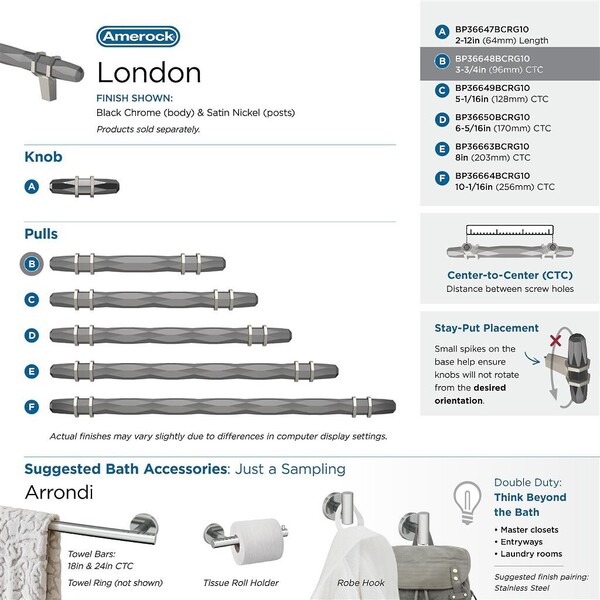 Amerock

London

FINISH SHOWN:
Black Chrome (body) & Satin Nickel (posts)
Products sold separately.

Knob

A

Pulls

B

C

D

E

F

Actual finishes may vary slightly due to differences in computer display settings.

A BP36647BCRG10
2-12in (64mm) Length

B BP36648BCRG10
3-3/4in (96mm) CTC

C BP36649BCRG10
5-1/16in (128mm) CTC

D BP36650BCRG10
6-5/16in (170mm) CTC

E BP36663BCRG10
8in (203mm) CTC

F BP36664BCRG10
10-1/16in (256mm) CTC

Center-to-Center (CTC)
Distance between screw holes

Stay-Put Placement

Small spikes on the base help ensure knobs will not rotate from the desired orientation.

Suggested Bath Accessories: Just a Sampling

Arrondi

Towel Bars:
18in & 24in CTC

Towel Ring (not shown)

Tissue Roll Holder

Robe Hook

Double Duty:
Think Beyond the Bath

• Master closets
• Entryways
• Laundry rooms

Suggested finish pairing:
Stainless Steel