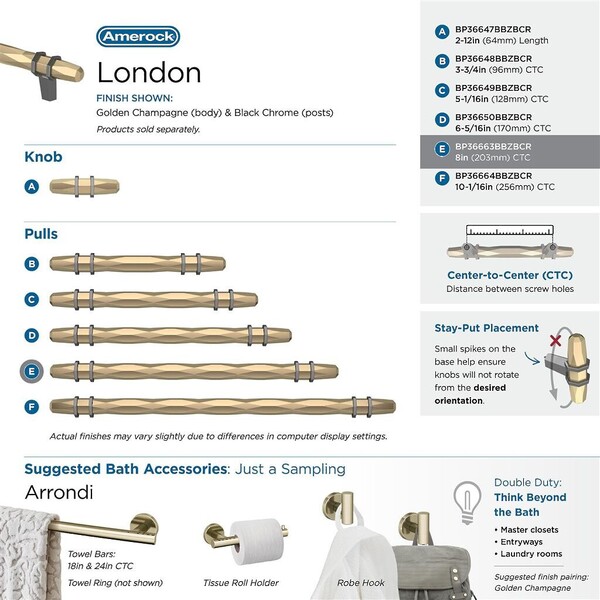 Amerock

London

FINISH SHOWN:
Golden Champagne (body) & Black Chrome (posts)
Products sold separately.

Knob

A

Pulls

B

C

D

E

F

Actual finishes may vary slightly due to differences in computer display settings.

A BP36647BBZBCR
2-12in (64mm) Length

B BP36648BBZBCR
3-3/4in (96mm) CTC

C BP36649BBZBCR
5-1/16in (128mm) CTC

D BP36650BBZBCR
6-5/16in (170mm) CTC

E BP36663BBZBCR
8in (203mm) CTC

F BP36664BBZBCR
10-1/16in (256mm) CTC

Center-to-Center (CTC)
Distance between screw holes

Stay-Put Placement

Small spikes on the base help ensure knobs will not rotate from the desired orientation.

Suggested Bath Accessories: Just a Sampling

Arrondi

Towel Bars:
18in & 24in CTC

Towel Ring (not shown)

Tissue Roll Holder

Robe Hook

Double Duty:
Think Beyond the Bath

• Master closets
• Entryways
• Laundry rooms

Suggested finish pairing:
Golden Champagne