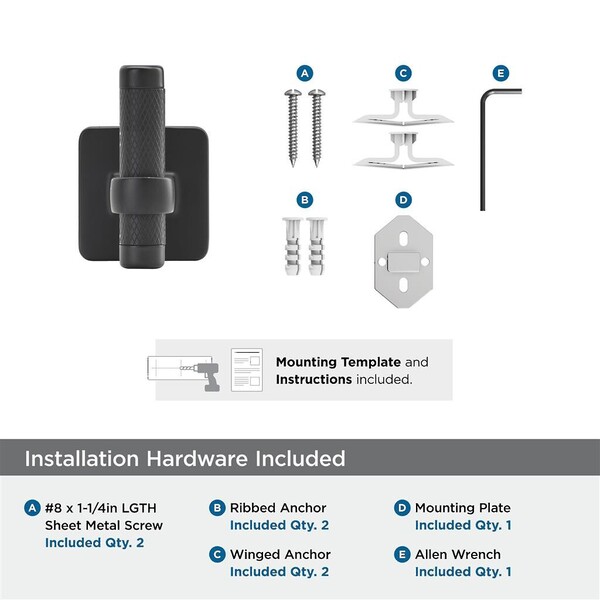 A

C

E

B

D

Mounting Template and Instructions included.

Installation Hardware Included

A #8 x 1-1/4in LGTH Sheet Metal Screw
Included Qty. 2

B Ribbed Anchor
Included Qty. 2

C Winged Anchor
Included Qty. 2

D Mounting Plate
Included Qty. 1

E Allen Wrench
Included Qty. 1