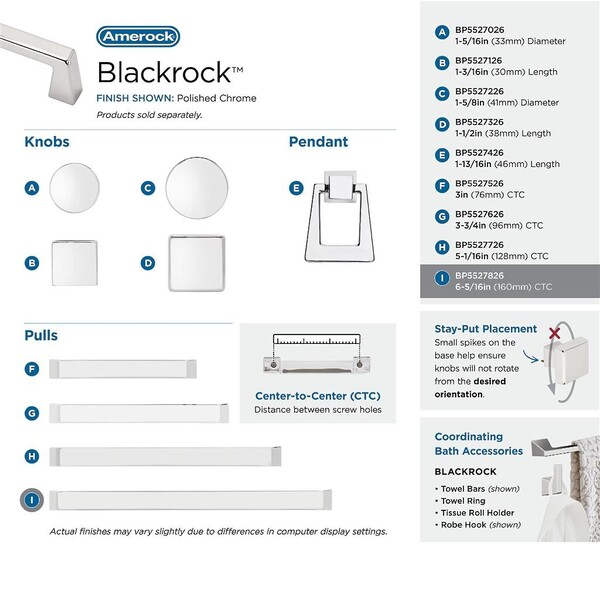 Amerock

Blackrock™

FINISH SHOWN: Polished Chrome

Products sold separately.

Knobs

A

C

B

D

Pendant

E

Pulls

F

G

H

I

Center-to-Center (CTC)
Distance between screw holes

Actual finishes may vary slightly due to differences in computer display settings.

A BP5527026
1-5/16in (33mm) Diameter

B BP5527126
1-3/16in (30mm) Length

C BP5527226
1-5/8in (41mm) Diameter

D BP5527326
1-1/2in (38mm) Length

E BP5527426
1-13/16in (46mm) Length

F BP5527526
3in (76mm) CTC

G BP5527626
3-3/4in (96mm) CTC

H BP5527726
5-1/16in (128mm) CTC

I BP5527826
6-5/16in (160mm) CTC

Stay-Put Placement
Small spikes on the base help ensure knobs will not rotate from the desired orientation.

Coordinating Bath Accessories

BLACKROCK

• Towel Bars (shown)
• Towel Ring
• Tissue Roll Holder
• Robe Hook (shown)