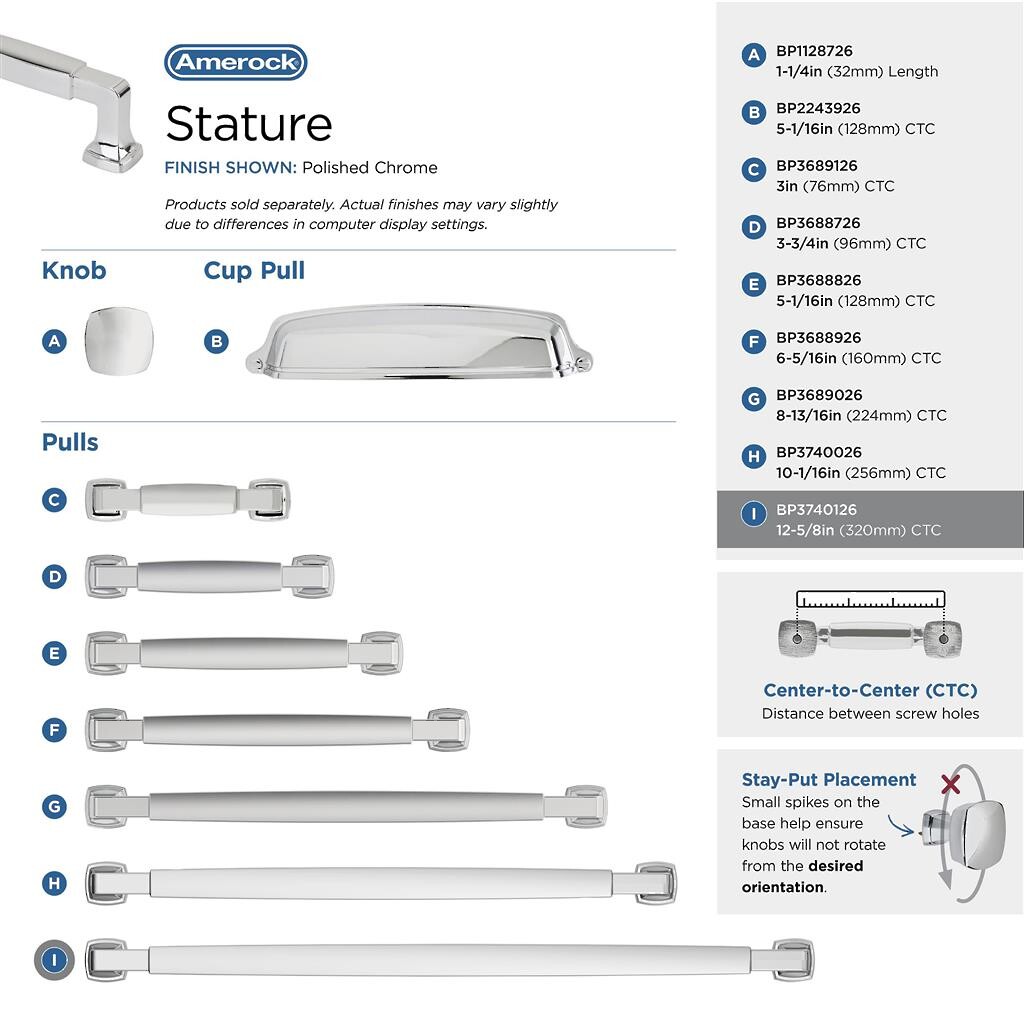 Amerock

Stature

FINISH SHOWN: Polished Chrome

Products sold separately. Actual finishes may vary slightly due to differences in computer display settings.

Knob

A

Cup Pull

B

Pulls

C

D

E

F

G

H

I

A BP1128726
1-1/4in (32mm) Length

B BP2243926
5-1/16in (128mm) CTC

C BP3689126
3in (76mm) CTC

D BP3688726
3-3/4in (96mm) CTC

E BP3688826
5-1/16in (128mm) CTC

F BP3688926
6-5/16in (160mm) CTC

G BP3689026
8-13/16in (224mm) CTC

H BP3740026
10-1/16in (256mm) CTC

I BP3740126
12-5/8in (320mm) CTC

Center-to-Center (CTC)
Distance between screw holes

Stay-Put Placement
Small spikes on the base help ensure knobs will not rotate from the desired orientation.