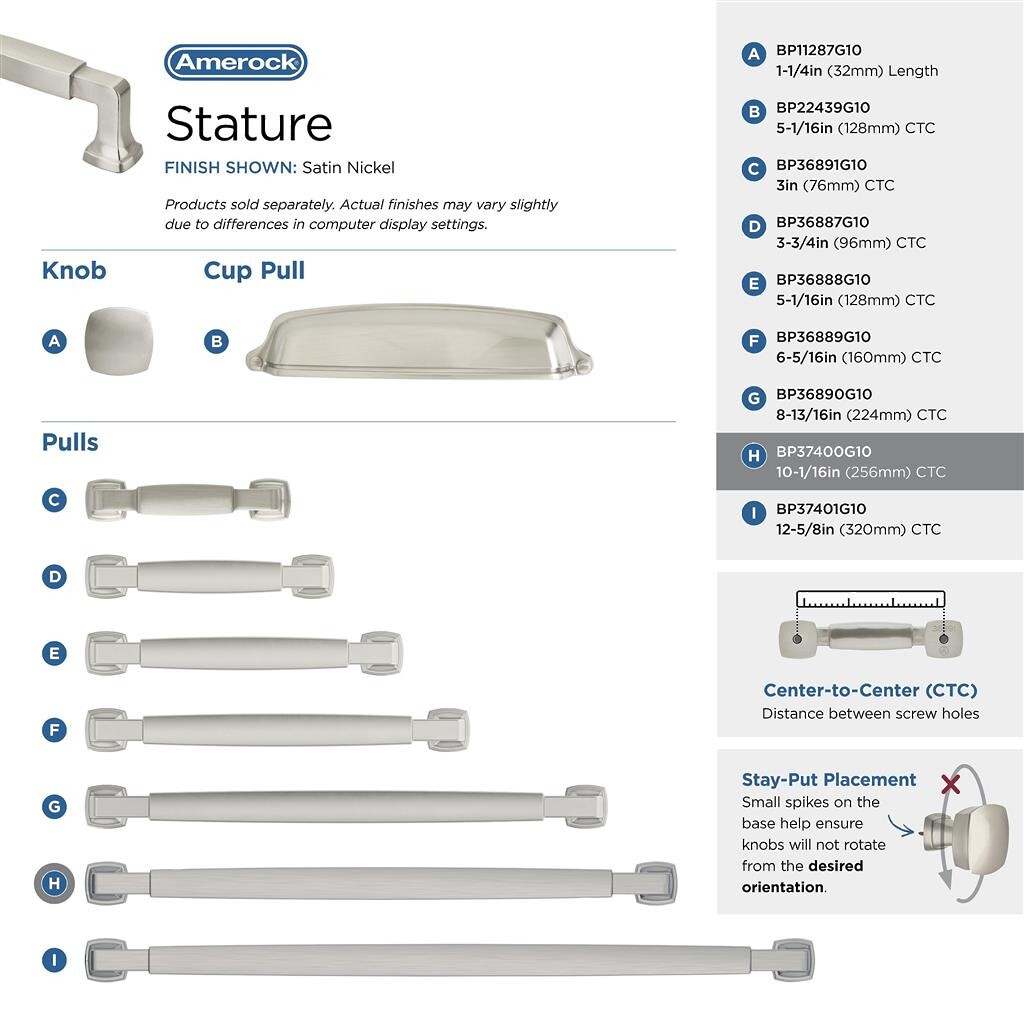 Amerock

Stature

FINISH SHOWN: Satin Nickel

Products sold separately. Actual finishes may vary slightly due to differences in computer display settings.

Knob

A

Cup Pull

B

Pulls

C

D

E

F

G

H

I

A BP11287G10
1-1/4in (32mm) Length

B BP22439G10
5-1/16in (128mm) CTC

C BP36891G10
3in (76mm) CTC

D BP36887G10
3-3/4in (96mm) CTC

E BP36888G10
5-1/16in (128mm) CTC

F BP36889G10
6-5/16in (160mm) CTC

G BP36890G10
8-13/16in (224mm) CTC

H BP37400G10
10-1/16in (256mm) CTC

I BP37401G10
12-5/8in (320mm) CTC

Center-to-Center (CTC)
Distance between screw holes

Stay-Put Placement
Small spikes on the base help ensure knobs will not rotate from the desired orientation.