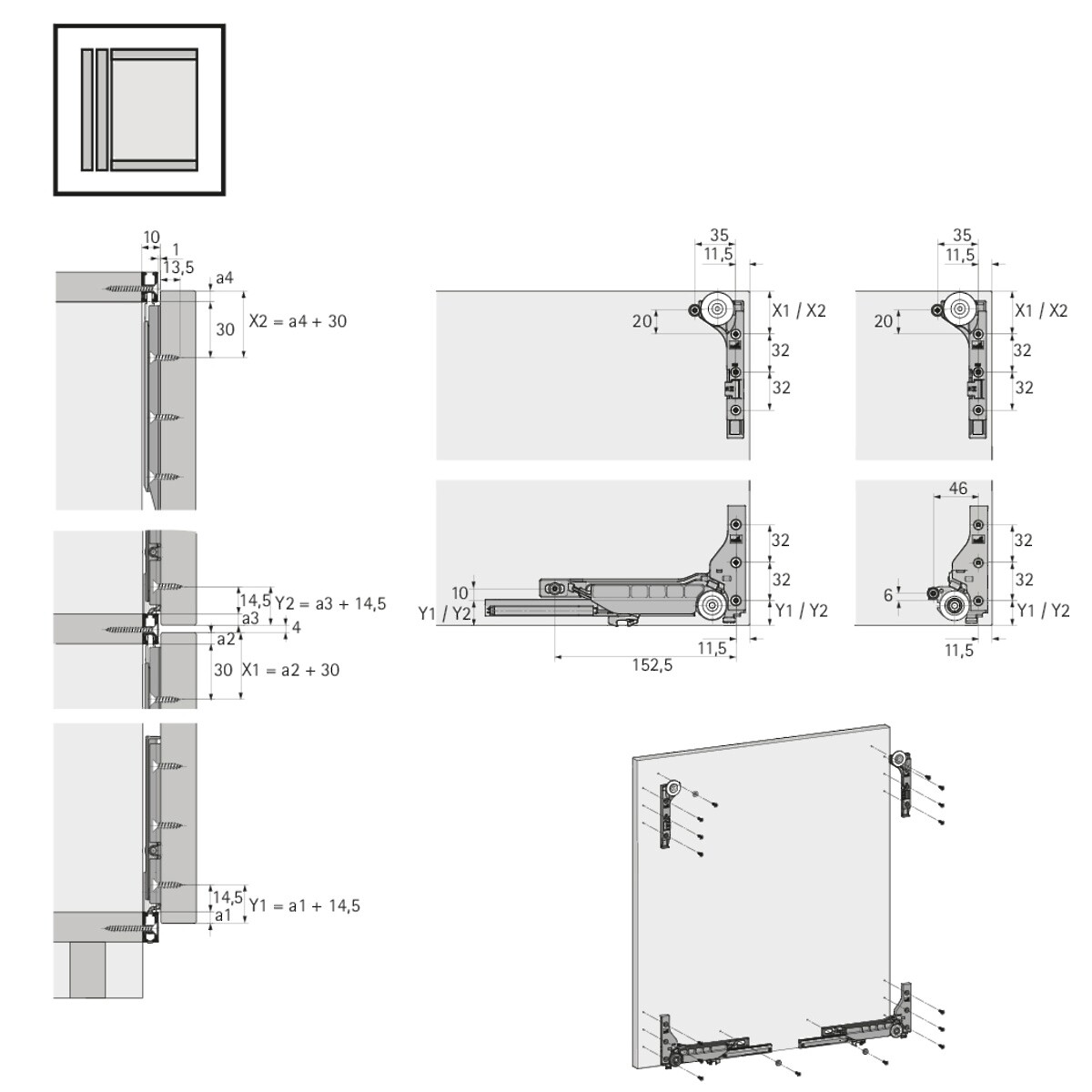 10
1
13,5
a4
30
X2 = a4 + 30

14,5
Y2 = a3 + 14,5
a3
4
a2
30
X1 = a2 + 30

14,5
Y1 = a1 + 14,5
a1

35
11,5
20
X1 / X2
32
32

35
11,5
20
X1 / X2
32
32

32
32
10
Y1 / Y2
Y1 / Y2
11,5
152,5

46
32
32
6
Y1 / Y2
11,5