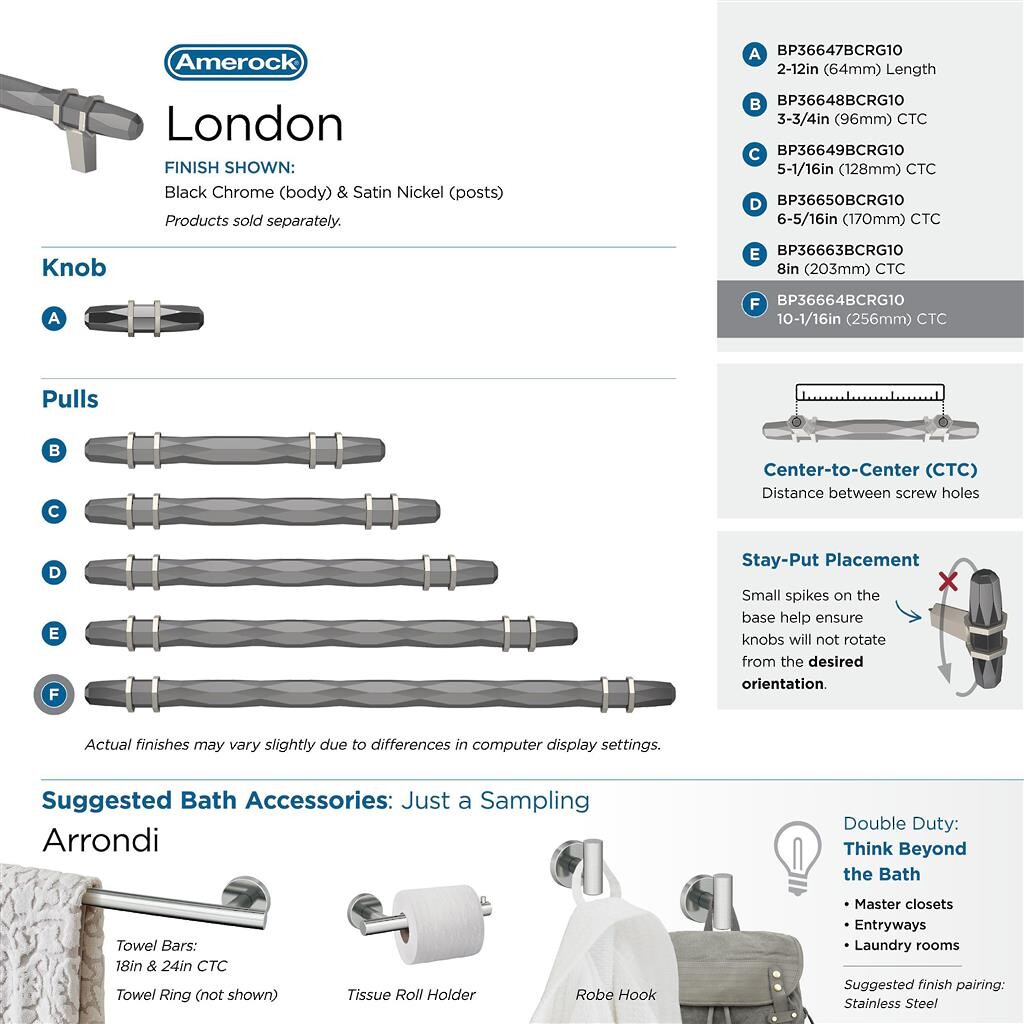 Amerock

London

FINISH SHOWN:
Black Chrome (body) & Satin Nickel (posts)
Products sold separately.

Knob

A

Pulls

B

C

D

E

F

Actual finishes may vary slightly due to differences in computer display settings.

A BP36647BCRG10
2-12in (64mm) Length

B BP36648BCRG10
3-3/4in (96mm) CTC

C BP36649BCRG10
5-1/16in (128mm) CTC

D BP36650BCRG10
6-5/16in (170mm) CTC

E BP36663BCRG10
8in (203mm) CTC

F BP36664BCRG10
10-1/16in (256mm) CTC

Center-to-Center (CTC)
Distance between screw holes

Stay-Put Placement
Small spikes on the base help ensure knobs will not rotate from the desired orientation.

Suggested Bath Accessories: Just a Sampling

Arrondi

Towel Bars:
18in & 24in CTC
Towel Ring (not shown)

Tissue Roll Holder

Robe Hook

Double Duty:
Think Beyond the Bath
• Master closets
• Entryways
• Laundry rooms

Suggested finish pairing:
Stainless Steel