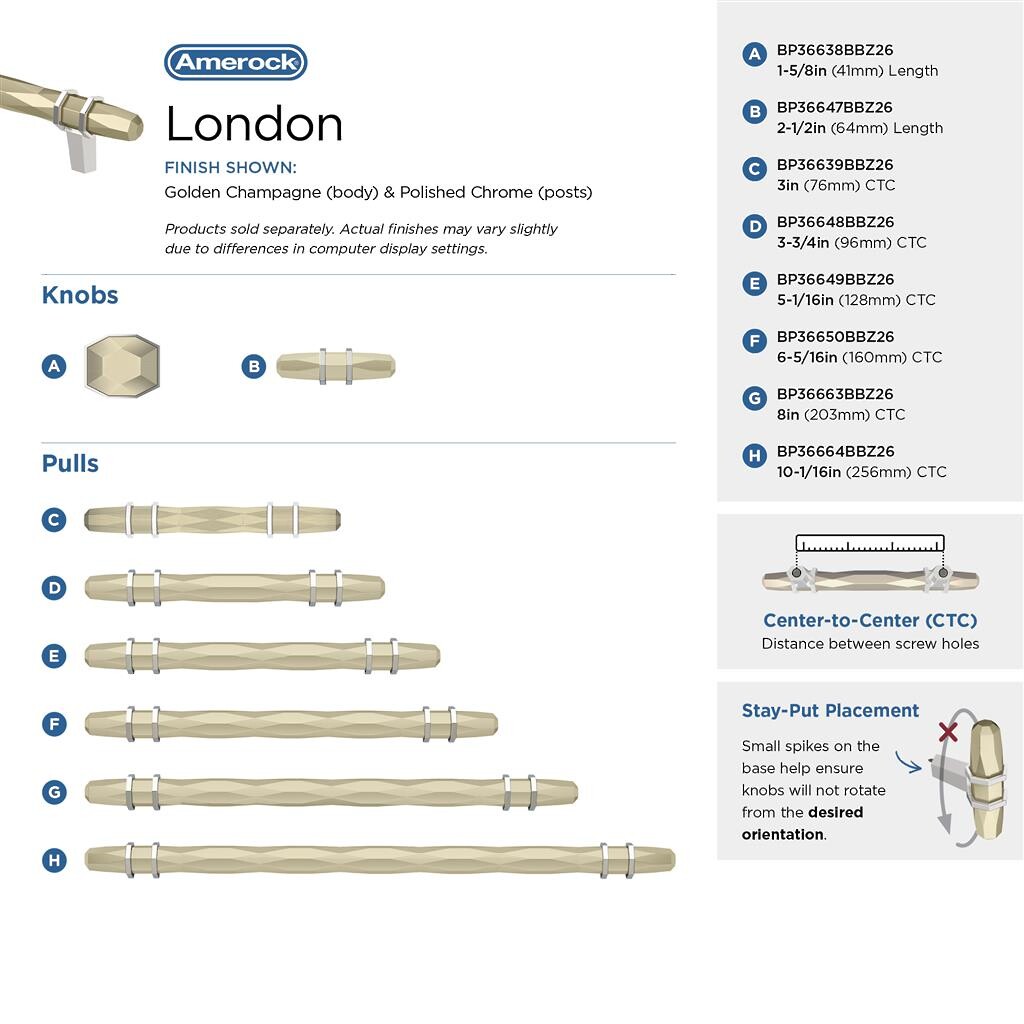 Amerock

London

FINISH SHOWN:
Golden Champagne (body) & Polished Chrome (posts)

Products sold separately. Actual finishes may vary slightly due to differences in computer display settings.

Knobs

A

B

Pulls

C

D

E

F

G

H

A BP36638BBZ26
1-5/8in (41mm) Length

B BP36647BBZ26
2-1/2in (64mm) Length

C BP36639BBZ26
3in (76mm) CTC

D BP36648BBZ26
3-3/4in (96mm) CTC

E BP36649BBZ26
5-1/16in (128mm) CTC

F BP36650BBZ26
6-5/16in (160mm) CTC

G BP36663BBZ26
8in (203mm) CTC

H BP36664BBZ26
10-1/16in (256mm) CTC

Center-to-Center (CTC)
Distance between screw holes

Stay-Put Placement
Small spikes on the base help ensure knobs will not rotate from the desired orientation.