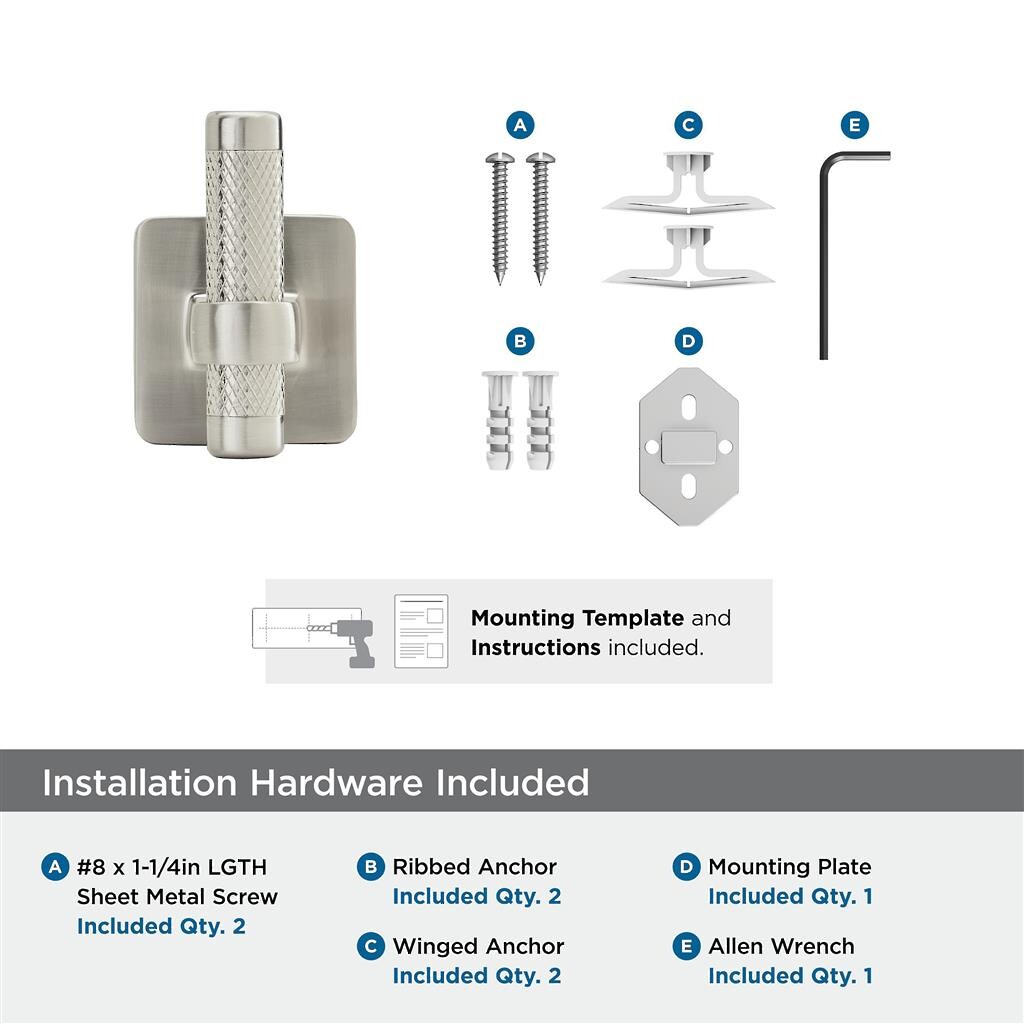 A

C

E

B

D

Mounting Template and Instructions included.

Installation Hardware Included

A #8 x 1-1/4in LGTH Sheet Metal Screw Included Qty. 2

B Ribbed Anchor Included Qty. 2

C Winged Anchor Included Qty. 2

D Mounting Plate Included Qty. 1

E Allen Wrench Included Qty. 1