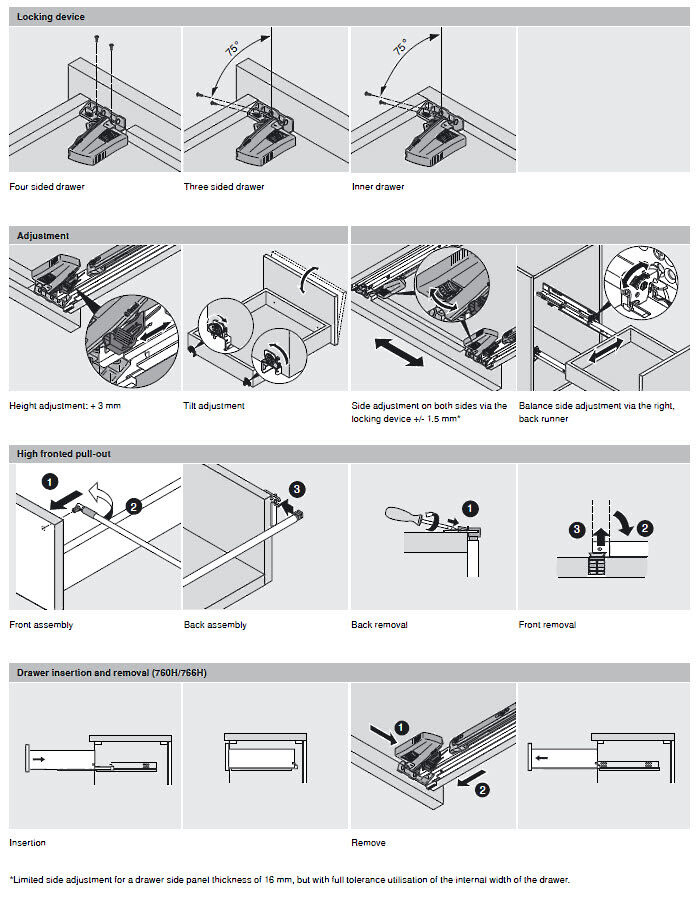 Locking device

75°

75°

Four sided drawer

Three sided drawer

Inner drawer

Adjustment

Height adjustment: + 3 mm

Tilt adjustment

Side adjustment on both sides via the locking device +/- 1.5 mm*

Balance side adjustment via the right, back runner

High fronted pull-out

1

2

3

1

3

2

Front assembly

Back assembly

Back removal

Front removal

Drawer insertion and removal (760H/766H)

1

2

Insertion

Remove

*Limited side adjustment for a drawer side panel thickness of 16 mm, but with full tolerance utilisation of the internal width of the drawer.